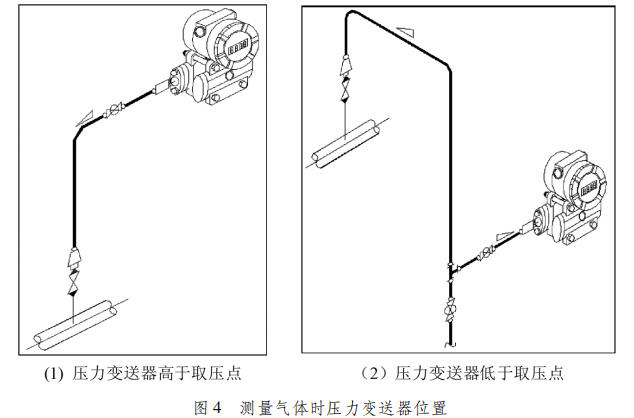 (1) 压力变送器高于取压点

（2）压力变送器低于取压点

图 4　测量气体时压力变送器位置