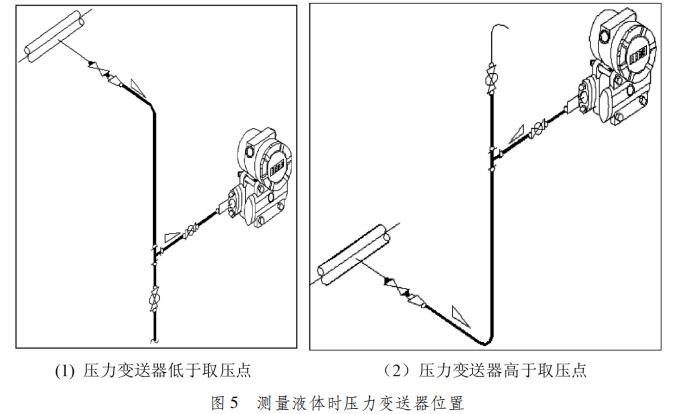 (1) 压力变送器低于取压点

（2）压力变送器高于取压点

图 5　测量液体时压力变送器位置